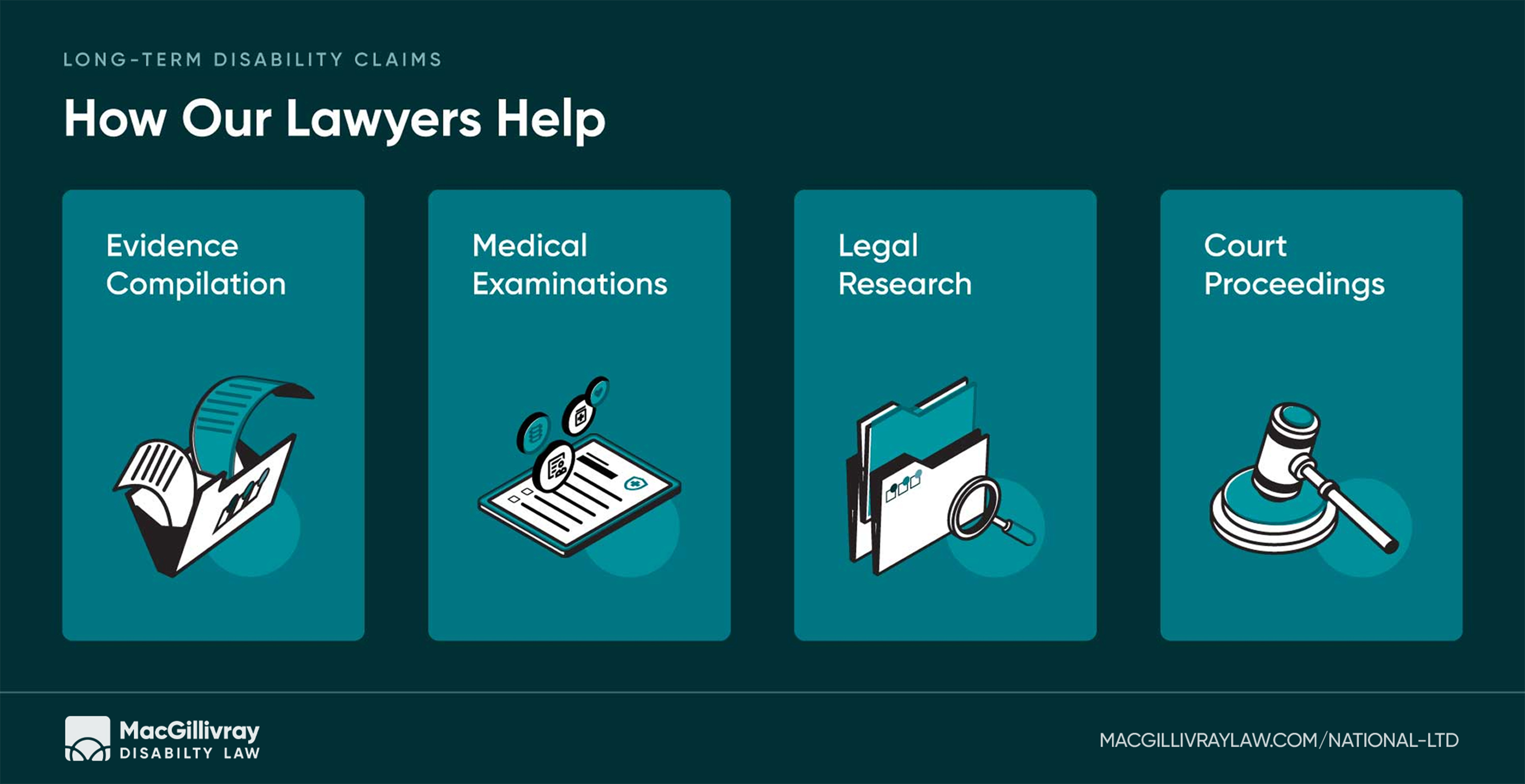 LONG-TERM DISABILITY CLAIMS

How Our Lawyers Help

Evidence Compilation

Medical Examinations

Legal Research

Court Proceedings

MacGillivray DISABILTY LAW

MACGILLIVRAYLAW.COM/NATIONAL-LTD