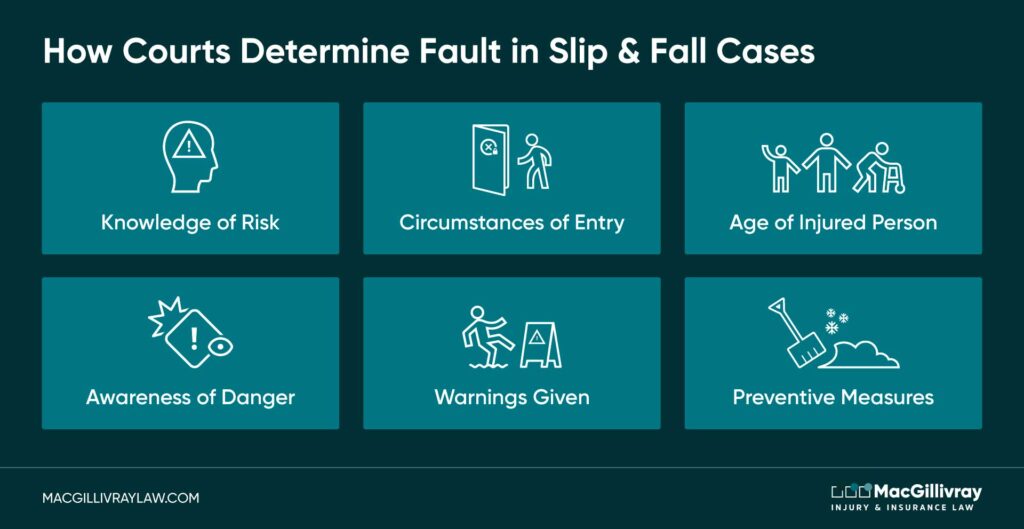 How Courts Determine Fault in Slip & Fall Cases

Knowledge of Risk

Circumstances of Entry

Age of Injured Person

Awareness of Danger

Warnings Given

Preventive Measures

MACGILLIVRAYLAW.COM

MacGillivray
INJURY & INSURANCE LAW