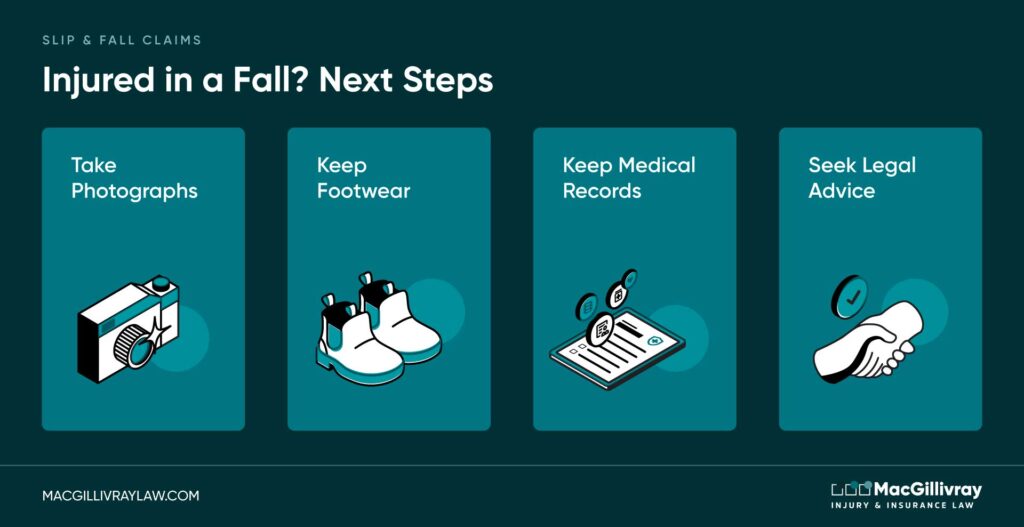 SLIP & FALL CLAIMS

Injured in a Fall? Next Steps

Take Photographs

Keep Footwear

Keep Medical Records

Seek Legal Advice

MACGILLIVRAYLAW.COM

MacGillivray
INJURY & INSURANCE LAW